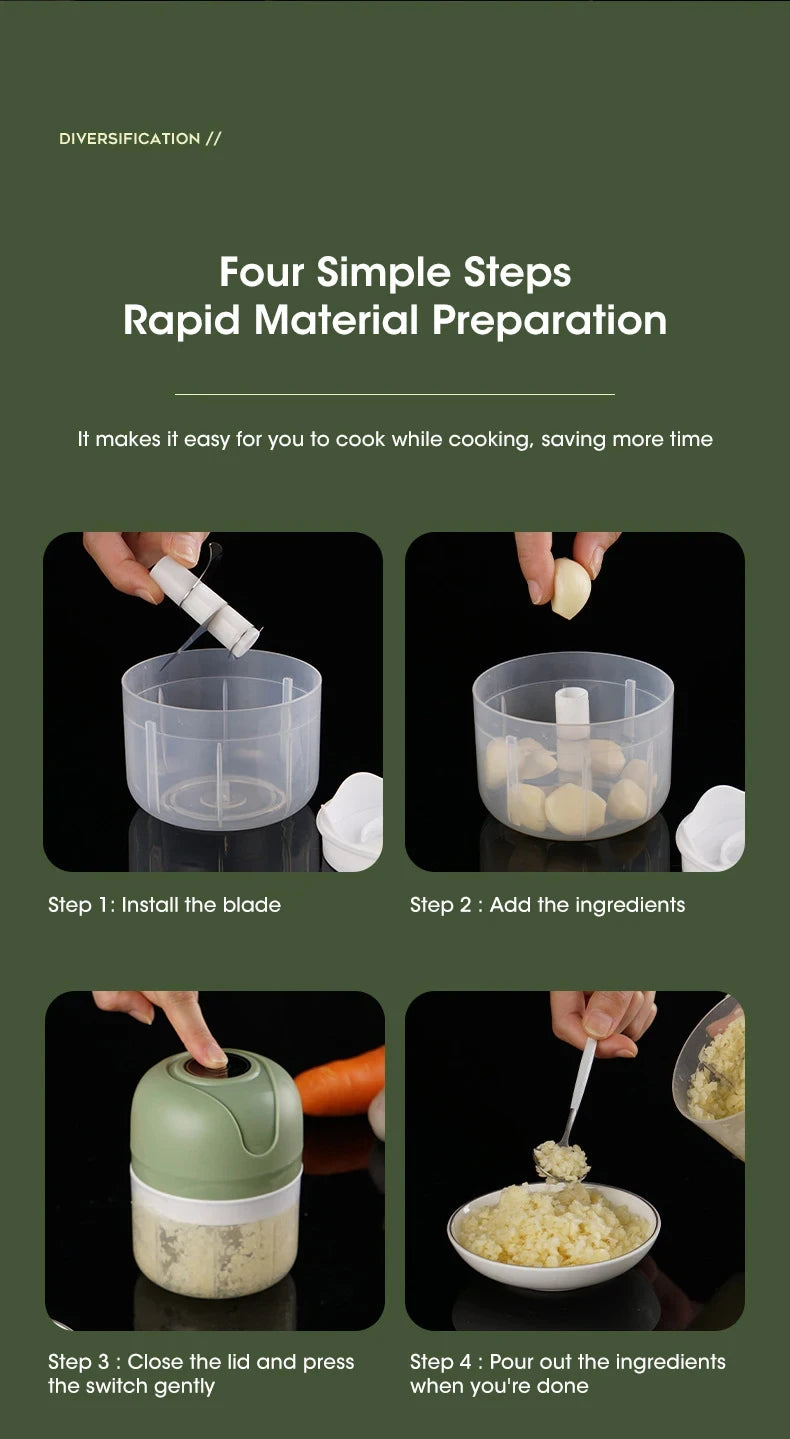 DIVERSIFICATION //

Four Simple Steps
Rapid Material Preparation

It makes it easy for you to cook while cooking, saving more time

Step 1: Install the blade

Step 2 : Add the ingredients

Step 3 : Close the lid and press the switch gently

Step 4 : Pour out the ingredients when you're done